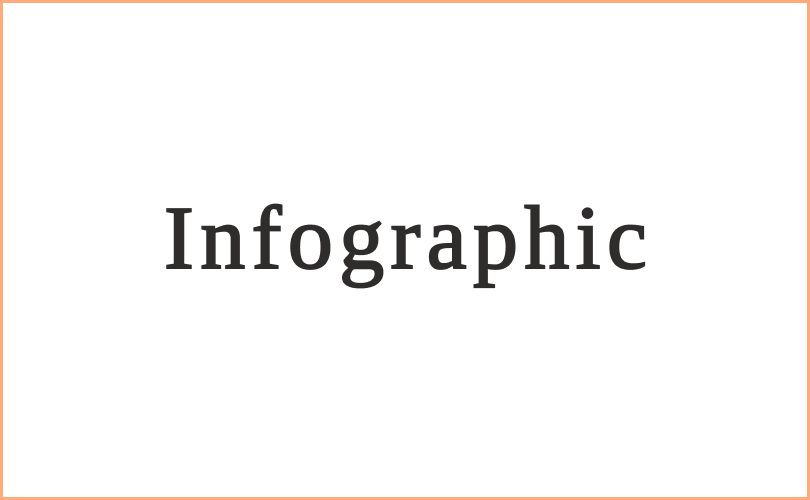 Infographic